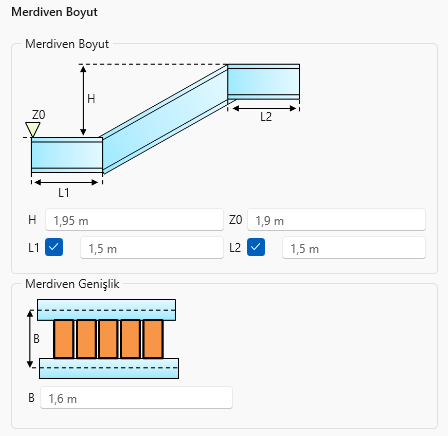 Merdiven Boyut

Merdiven Boyut

H
Z0
L2
L1

H 1,95 m
Z0 1,9 m
L1 1,5 m
L2 1,5 m

Merdiven Genişlik

B

B 1,6 m